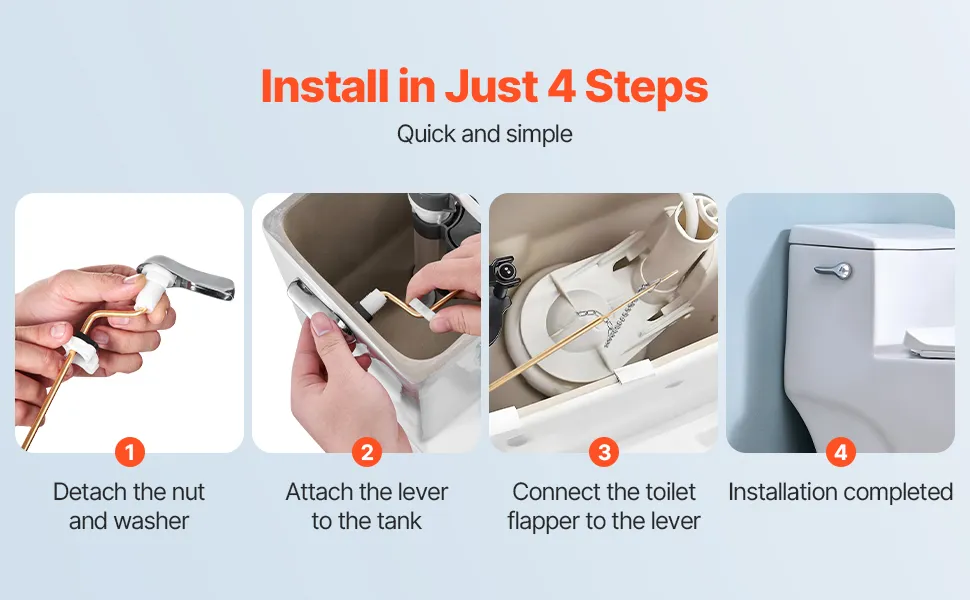 Install in Just 4 Steps

Quick and simple

1

Detach the nut and washer

2

Attach the lever to the tank

3

Connect the toilet flapper to the lever

4

Installation completed