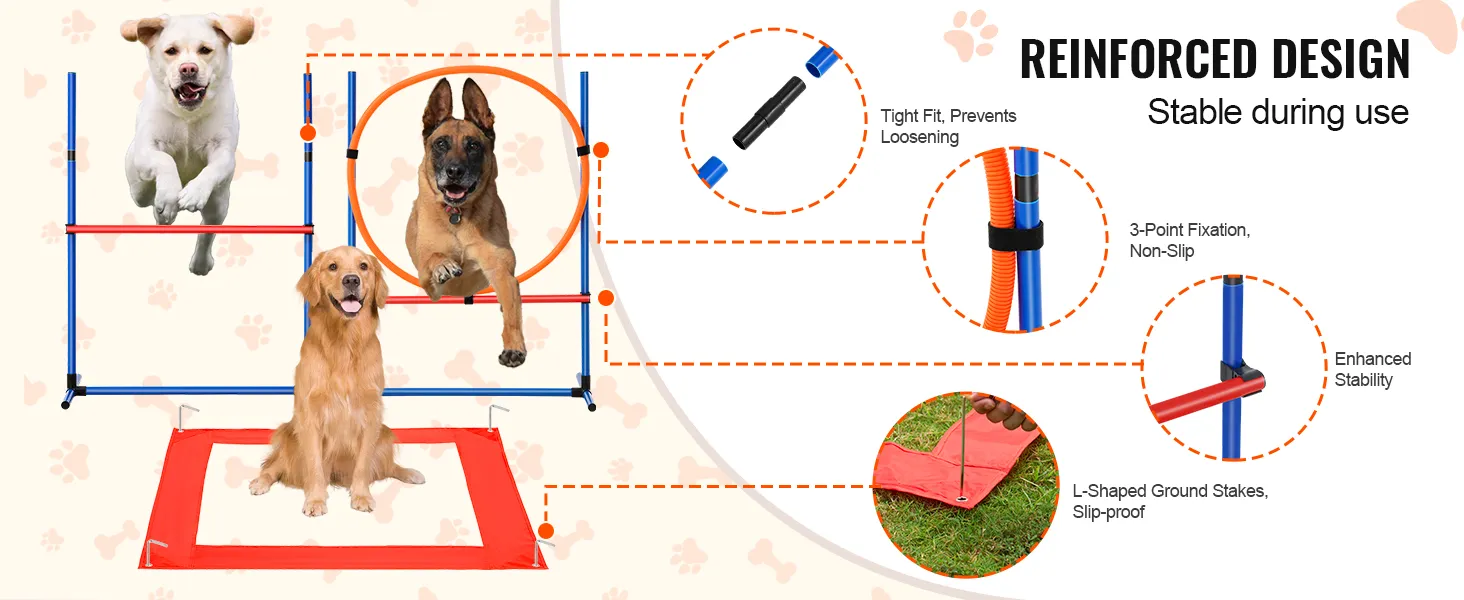 REINFORCED DESIGN
Stable during use

Tight Fit, Prevents Loosening

3-Point Fixation, Non-Slip

Enhanced Stability

L-Shaped Ground Stakes, Slip-proof