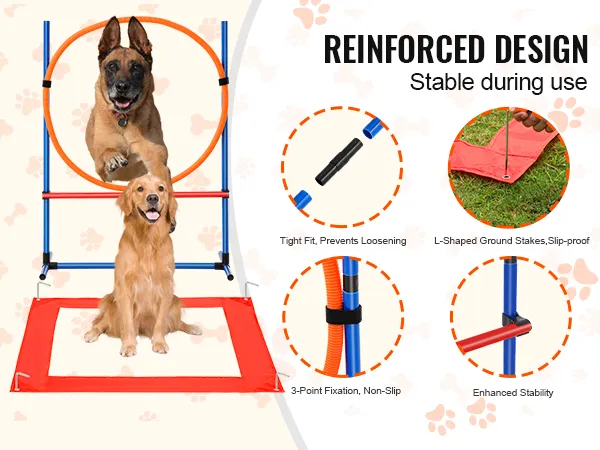 REINFORCED DESIGN
Stable during use

Tight Fit, Prevents Loosening

L-Shaped Ground Stakes,Slip-proof

3-Point Fixation, Non-Slip

Enhanced Stability