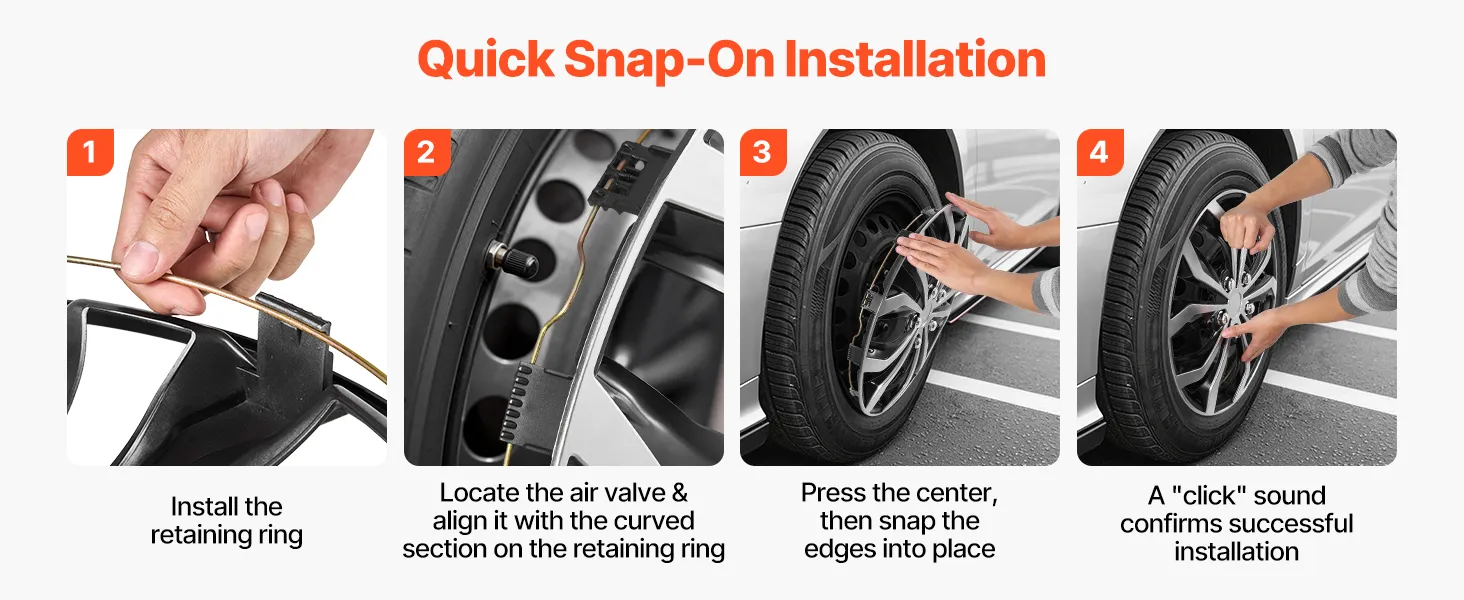 Quick Snap-On Installation

1

Install the retaining ring

2

Locate the air valve & align it with the curved section on the retaining ring

3

Press the center, then snap the edges into place

4

A "click" sound confirms successful installation