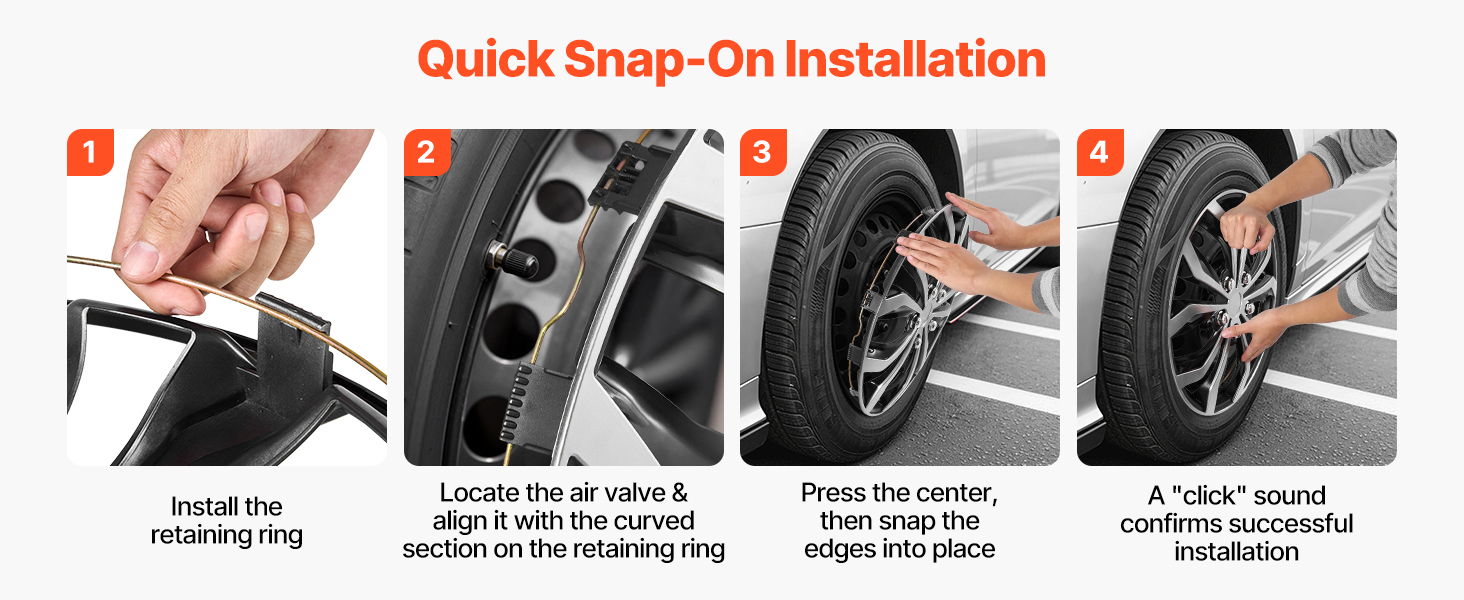 Quick Snap-On Installation

1

Install the retaining ring

2

Locate the air valve & align it with the curved section on the retaining ring

3

Press the center, then snap the edges into place

4

A "click" sound confirms successful installation