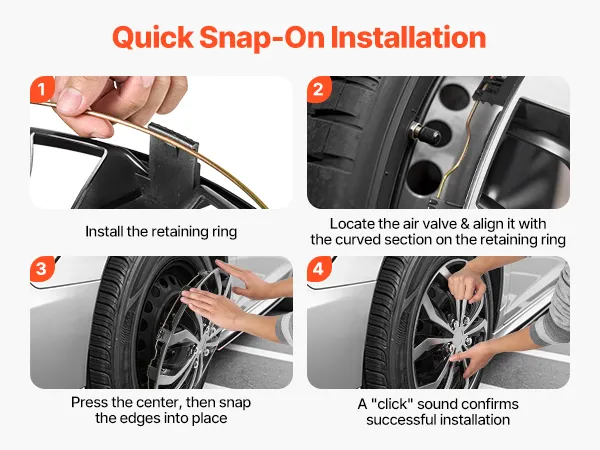 Quick Snap-On Installation

1

Install the retaining ring

2

Locate the air valve & align it with the curved section on the retaining ring

3

Press the center, then snap the edges into place

4

A "click" sound confirms successful installation