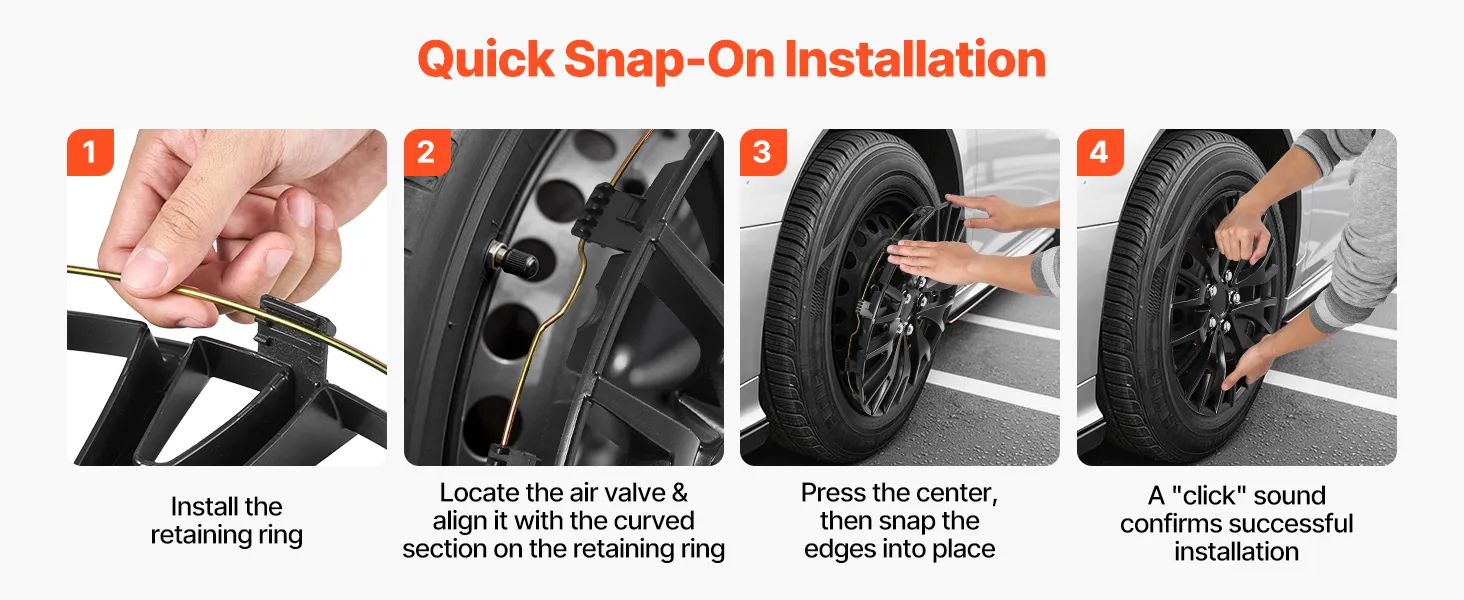 Quick Snap-On Installation

1

Install the retaining ring

2

Locate the air valve & align it with the curved section on the retaining ring

3

Press the center, then snap the edges into place

4

A "click" sound confirms successful installation