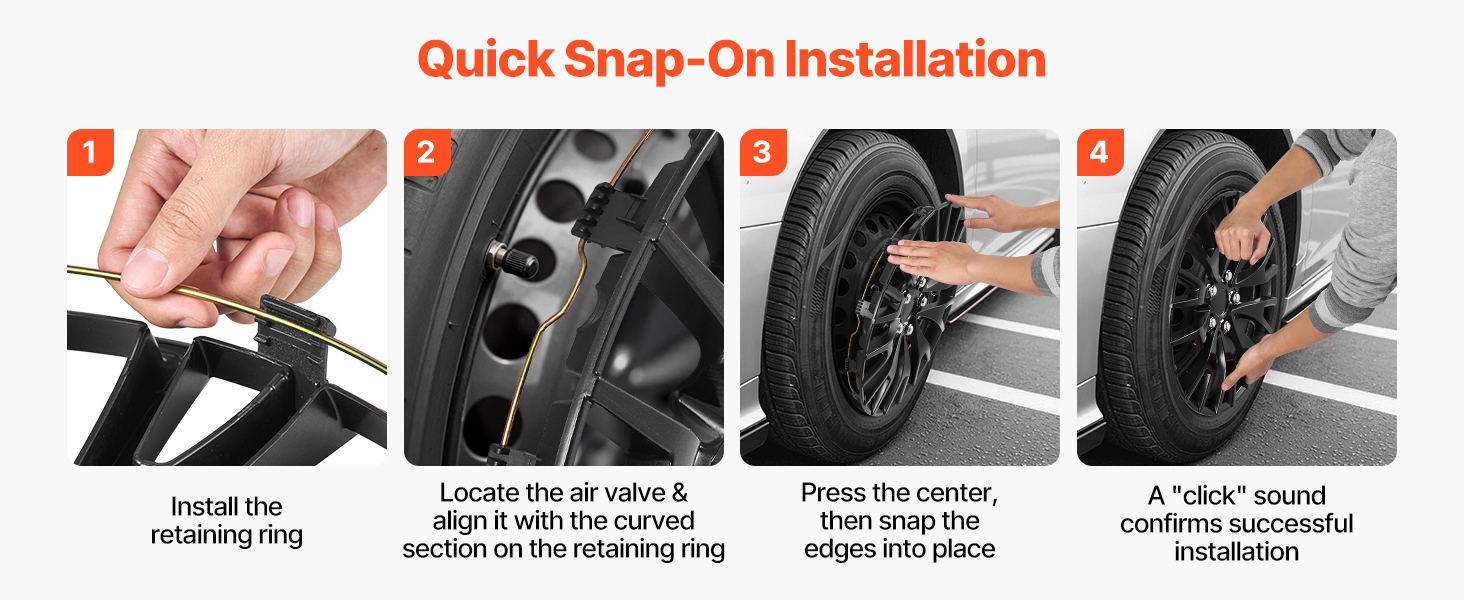 Quick Snap-On Installation

1

Install the retaining ring

2

Locate the air valve & align it with the curved section on the retaining ring

3

Press the center, then snap the edges into place

4

A "click" sound confirms successful installation