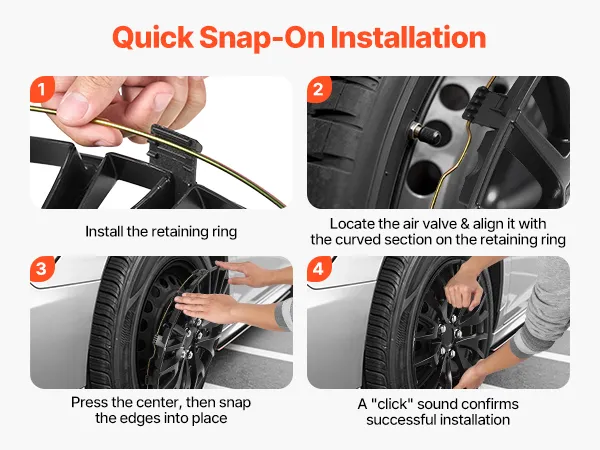 Quick Snap-On Installation

1

Install the retaining ring

2

Locate the air valve & align it with the curved section on the retaining ring

3

Press the center, then snap the edges into place

4

A "click" sound confirms successful installation