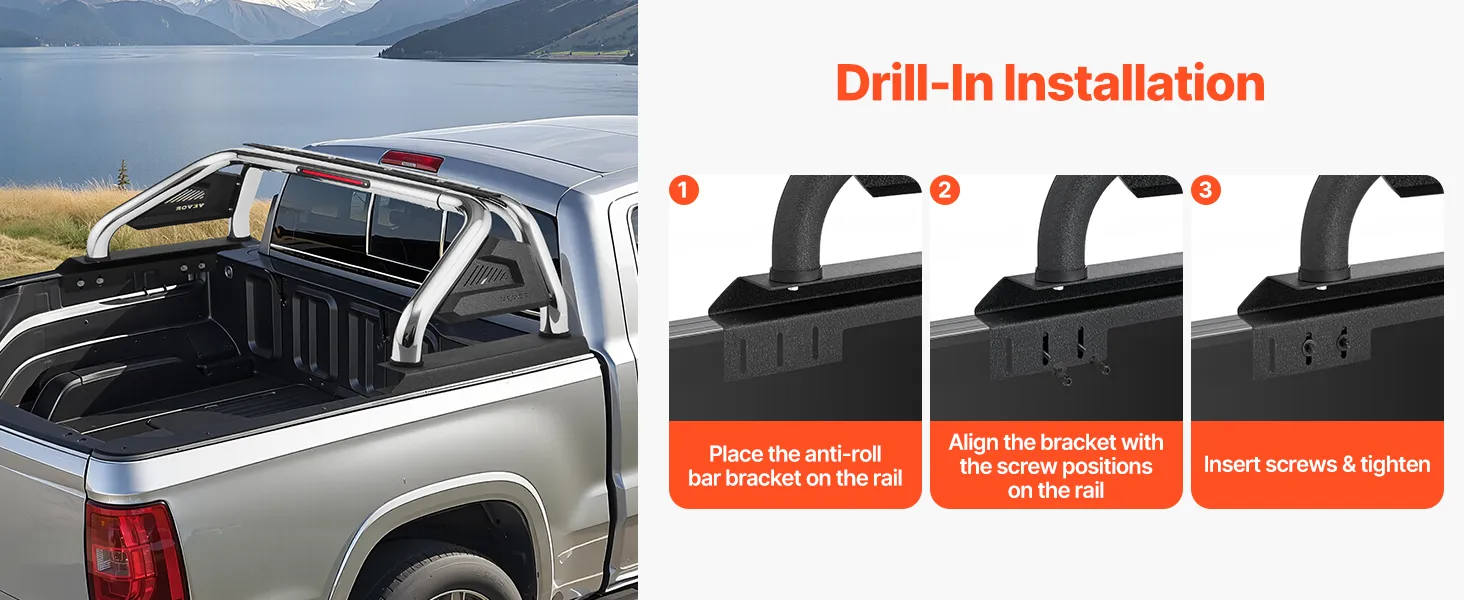 VEVOR

VEVOR

Drill-In Installation

1
Place the anti-roll bar bracket on the rail

2
Align the bracket with the screw positions on the rail

3
Insert screws & tighten