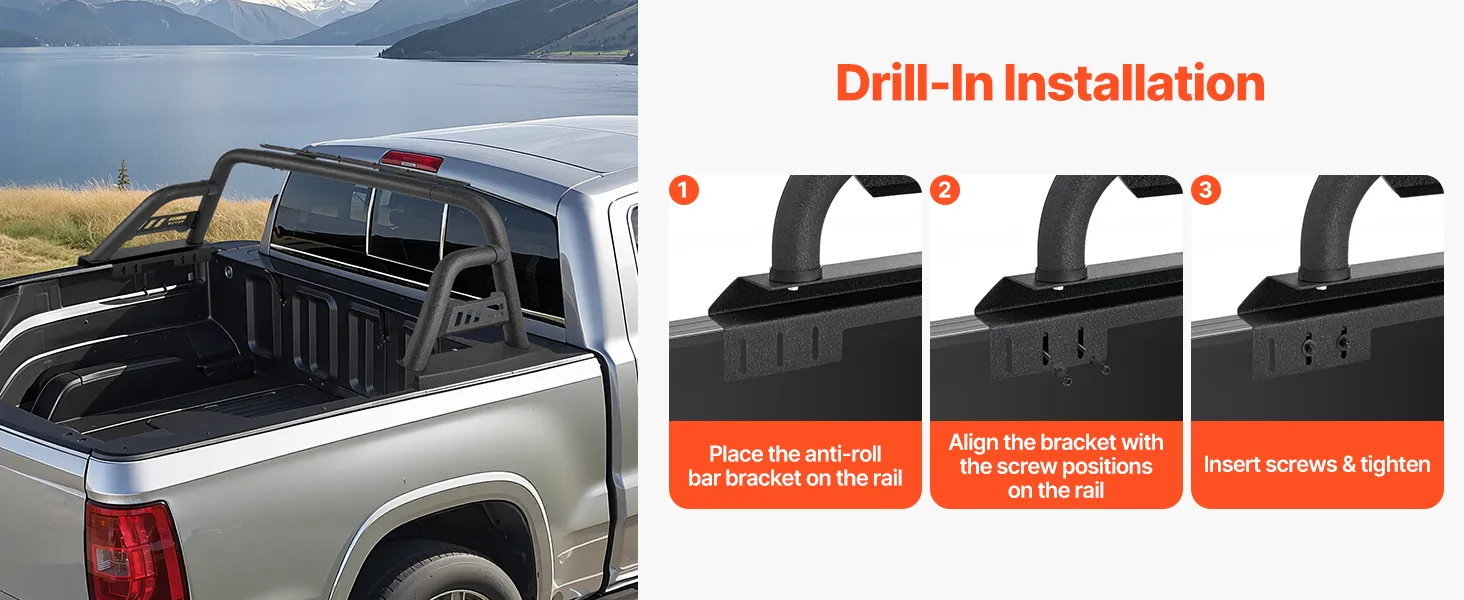 Drill-In Installation

1
Place the anti-roll bar bracket on the rail

2
Align the bracket with the screw positions on the rail

3
Insert screws & tighten