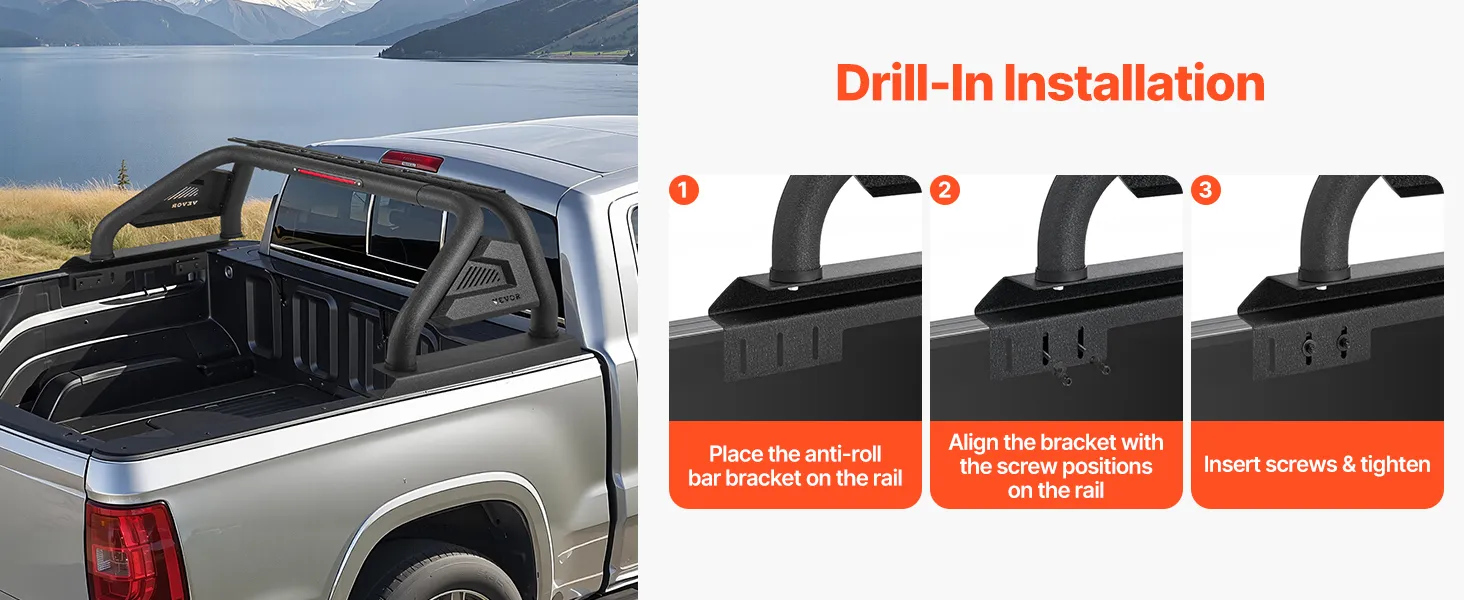 VEVOR

VEVOR

Drill-In Installation

1

Place the anti-roll bar bracket on the rail

2

Align the bracket with the screw positions on the rail

3

Insert screws & tighten