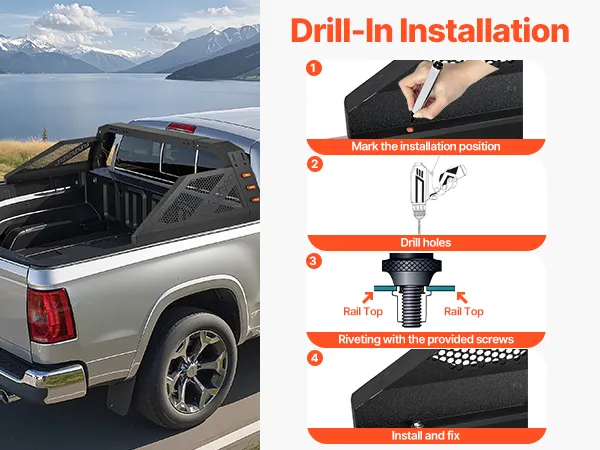 Drill-In Installation

1

Mark the installation position

2

Drill holes

3

Rail Top

Rail Top

Riveting with the provided screws

4

Install and fix