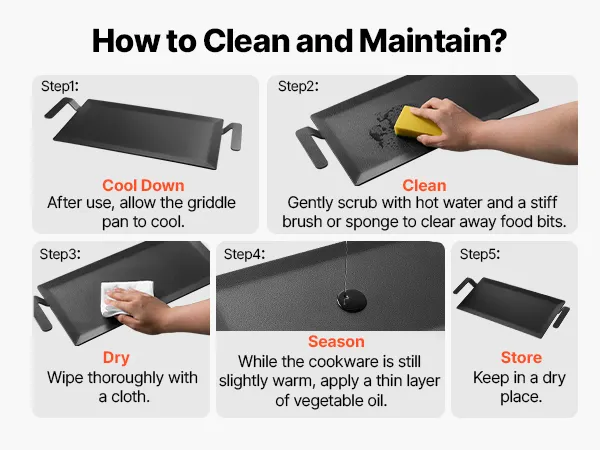 How to Clean and Maintain?

Step1:

Cool Down

After use, allow the griddle pan to cool.

Step2:

Clean

Gently scrub with hot water and a stiff brush or sponge to clear away food bits.

Step3:

Dry

Wipe thoroughly with a cloth.

Step4:

Season

While the cookware is still slightly warm, apply a thin layer of vegetable oil.

Step5:

Store

Keep in a dry place.