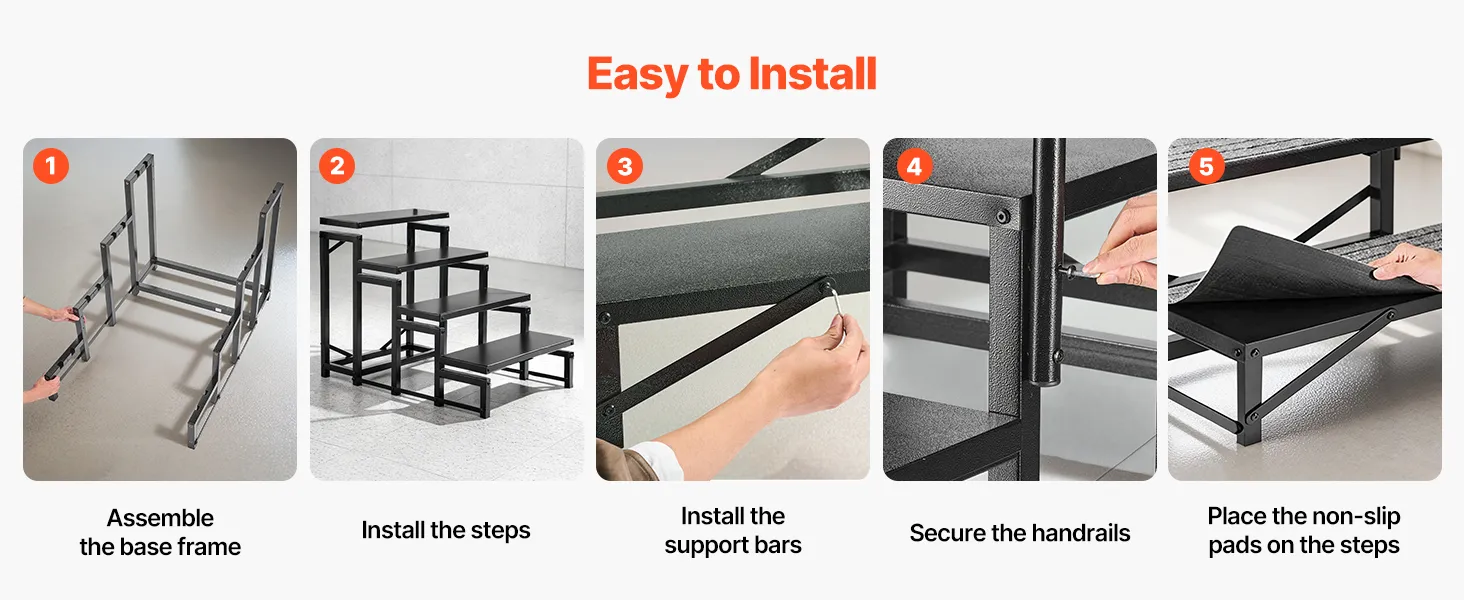 Easy to Install

1

Assemble the base frame

2

Install the steps

3

Install the support bars

4

Secure the handrails

5

Place the non-slip pads on the steps