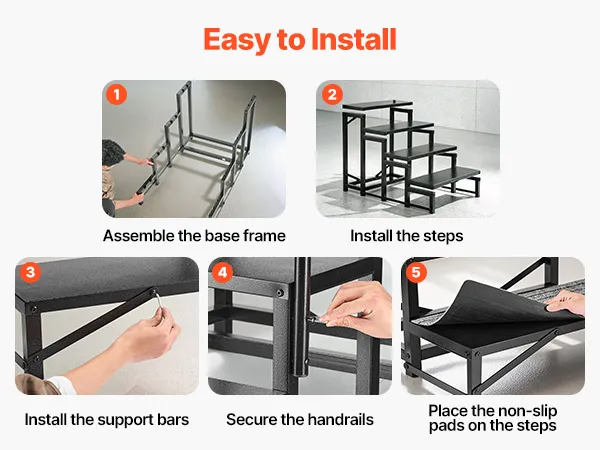 Easy to Install

1
Assemble the base frame

2
Install the steps

3
Install the support bars

4
Secure the handrails

5
Place the non-slip pads on the steps