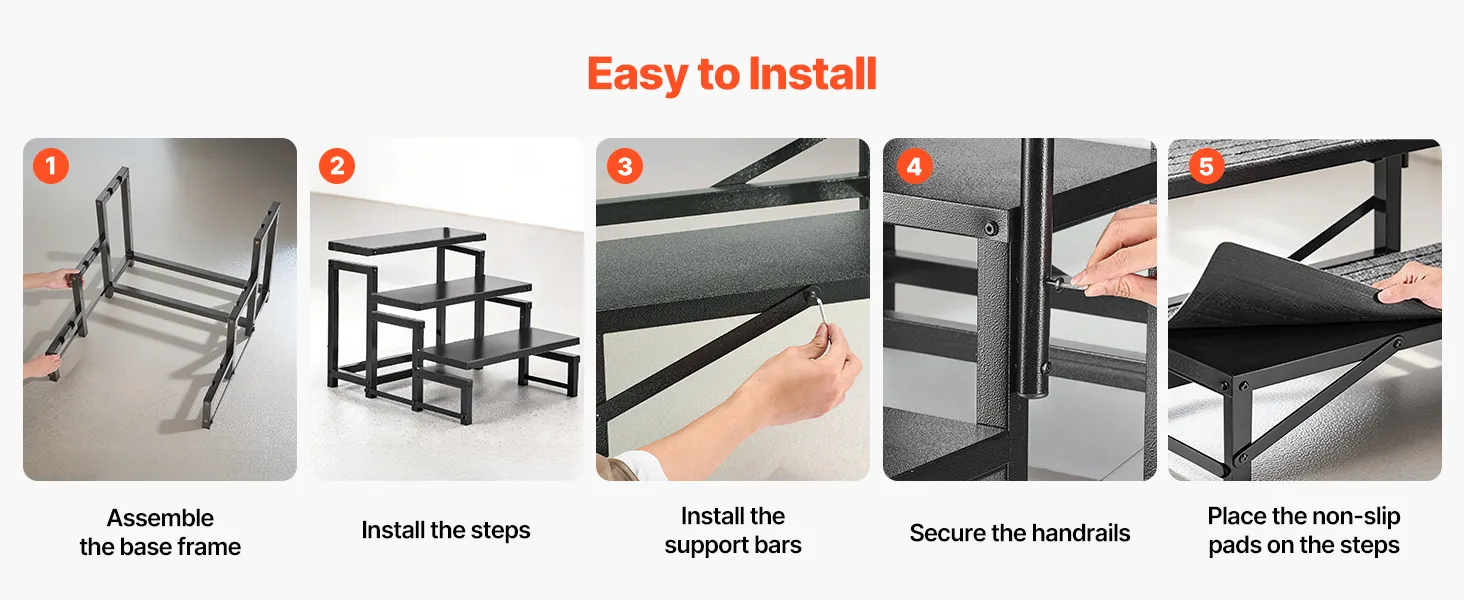 Easy to Install

1

Assemble the base frame

2

Install the steps

3

Install the support bars

4

Secure the handrails

5

Place the non-slip pads on the steps