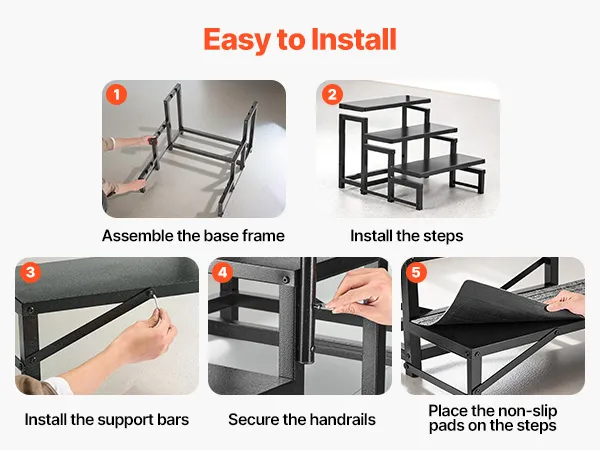 Easy to Install

1

Assemble the base frame

2

Install the steps

3

Install the support bars

4

Secure the handrails

5

Place the non-slip pads on the steps