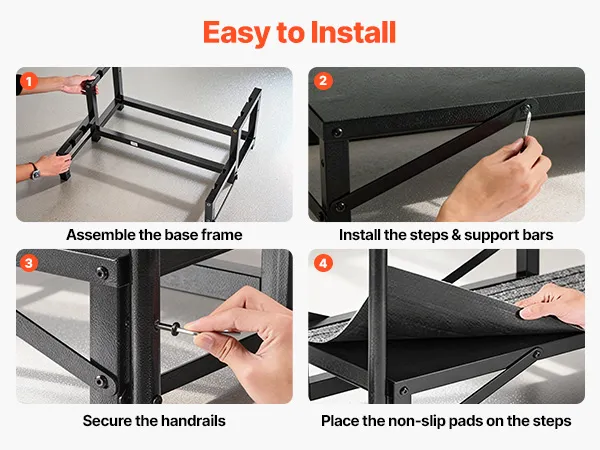 Easy to Install

1

Assemble the base frame

2

Install the steps & support bars

3

Secure the handrails

4

Place the non-slip pads on the steps