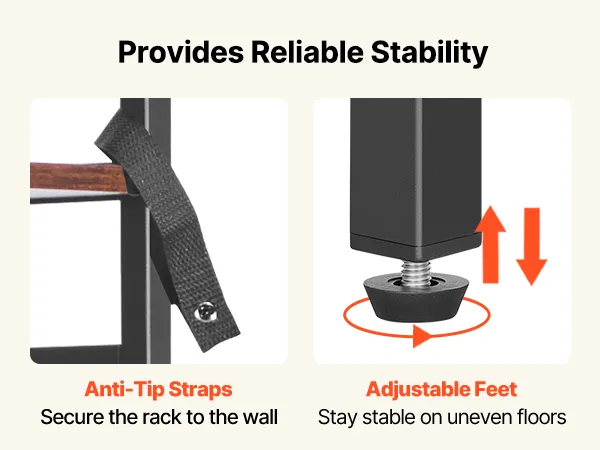 Provides Reliable Stability

Anti-Tip Straps
Secure the rack to the wall

Adjustable Feet
Stay stable on uneven floors