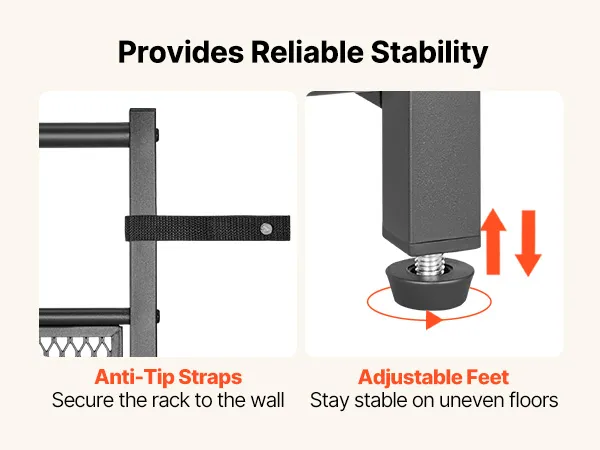 Provides Reliable Stability

Anti-Tip Straps
Secure the rack to the wall

Adjustable Feet
Stay stable on uneven floors