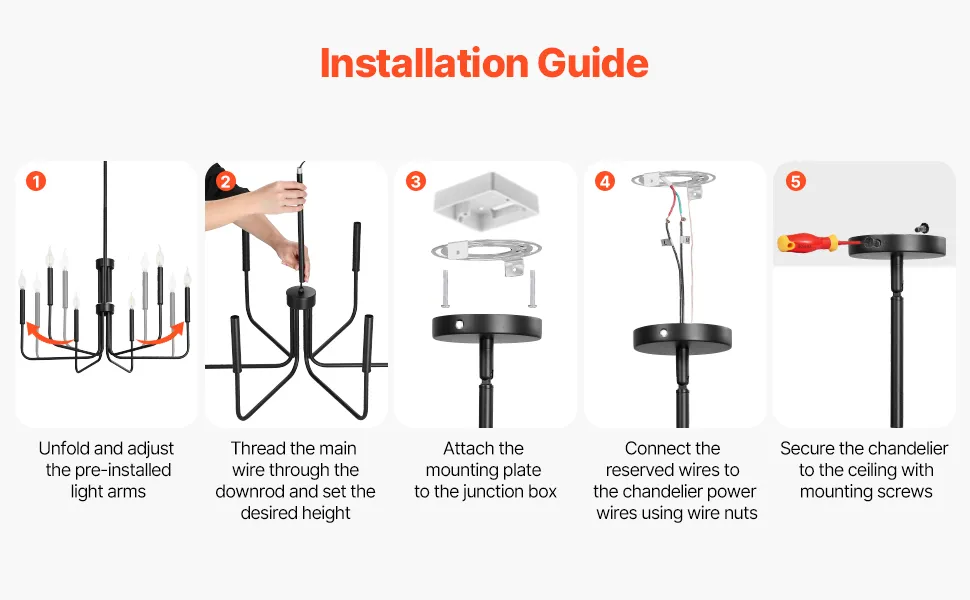 Installation Guide

1

Unfold and adjust the pre-installed light arms

2

Thread the main wire through the downrod and set the desired height

3

Attach the mounting plate to the junction box

4

Connect the reserved wires to the chandelier power wires using wire nuts

5

Secure the chandelier to the ceiling with mounting screws