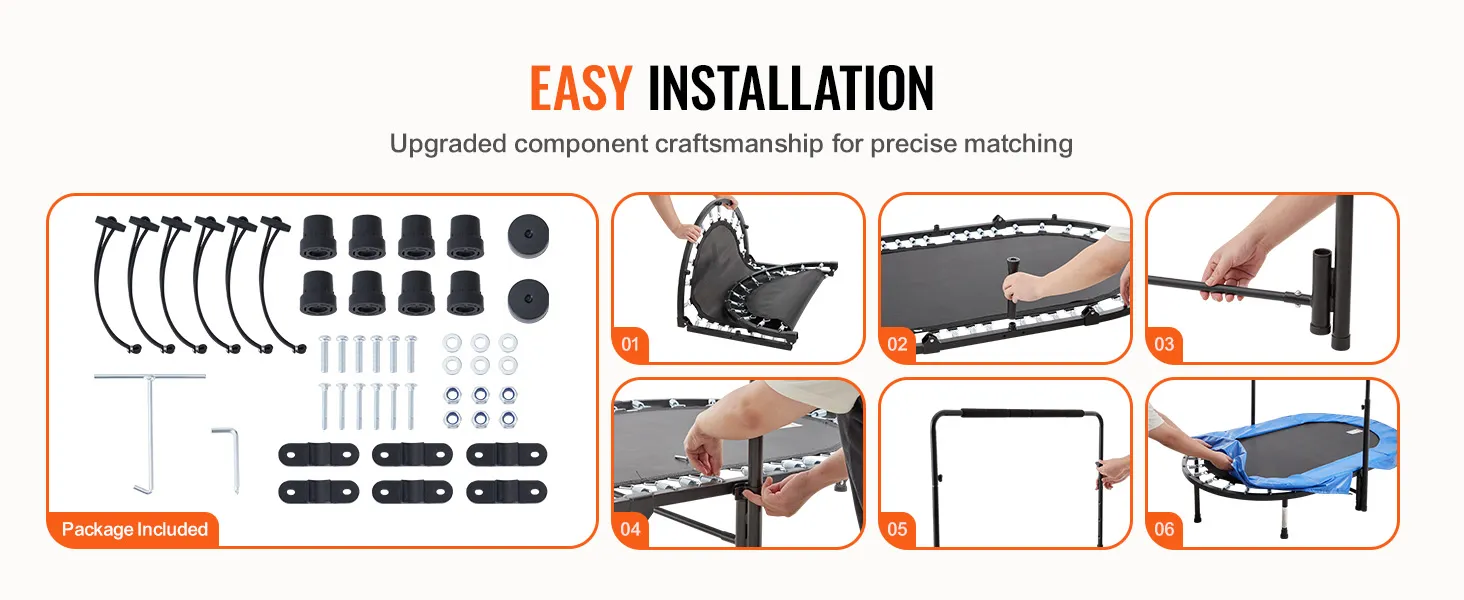 EASY INSTALLATION

Upgraded component craftsmanship for precise matching

Package Included

01

02

03

04

05

06