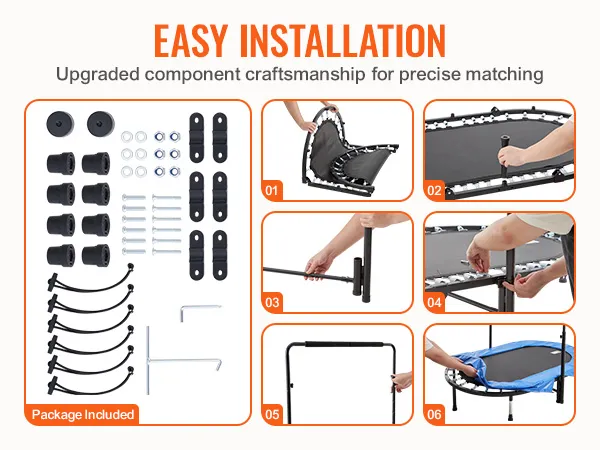 EASY INSTALLATION

Upgraded component craftsmanship for precise matching

Package Included

01

02

03

04

05

06