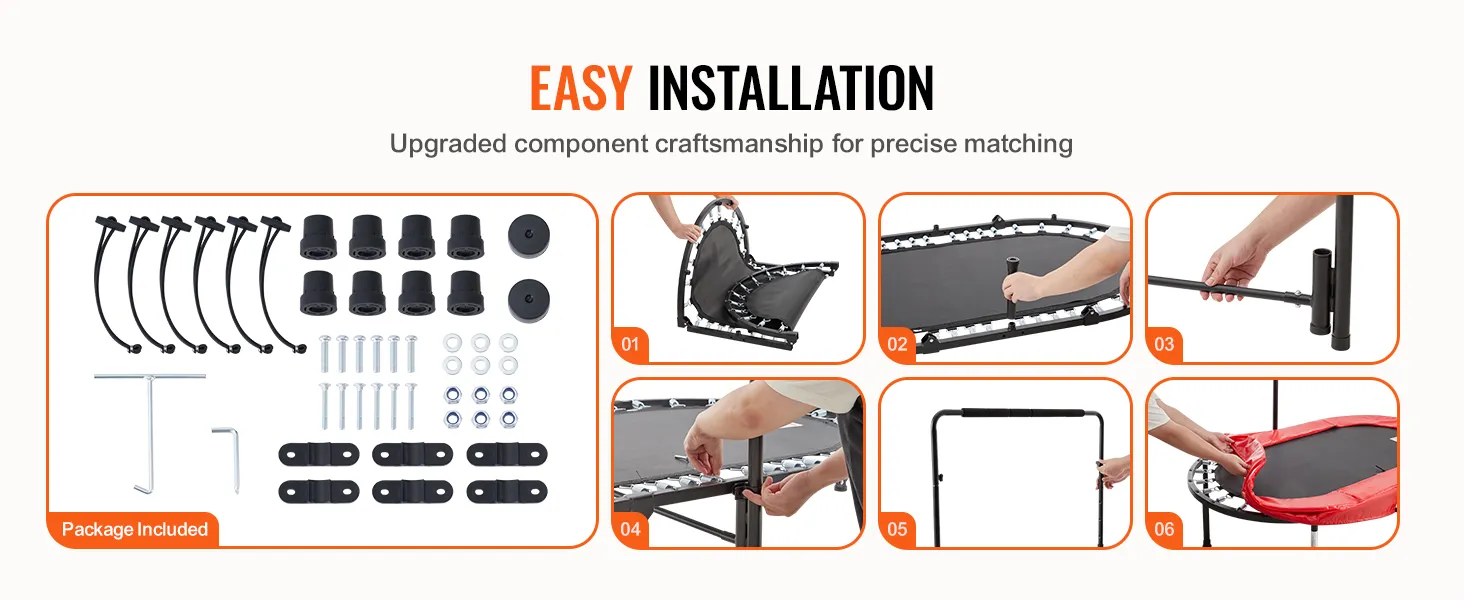 EASY INSTALLATION

Upgraded component craftsmanship for precise matching

Package Included

01

02

03

04

05

06