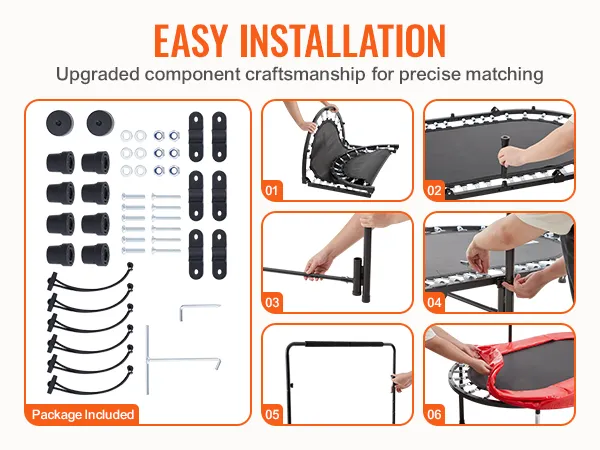 EASY INSTALLATION

Upgraded component craftsmanship for precise matching

Package Included

01

02

03

04

05

06