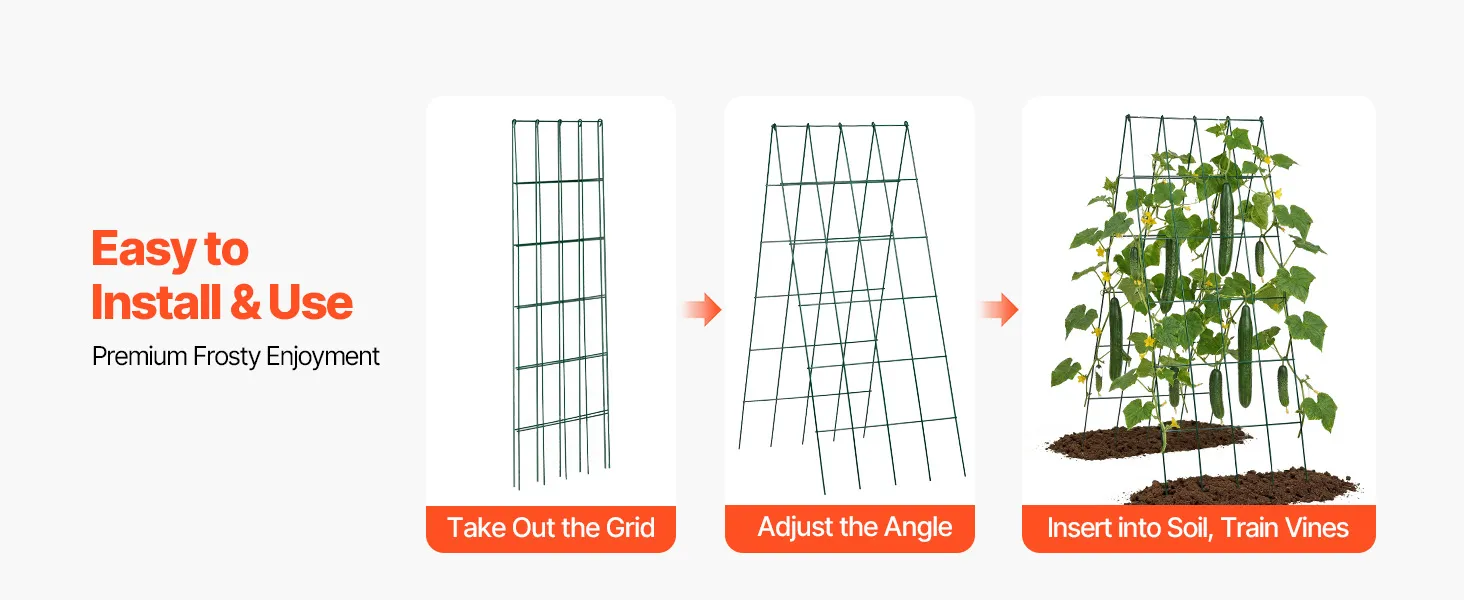 Easy to Install & Use

Premium Frosty Enjoyment

Take Out the Grid

Adjust the Angle

Insert into Soil, Train Vines