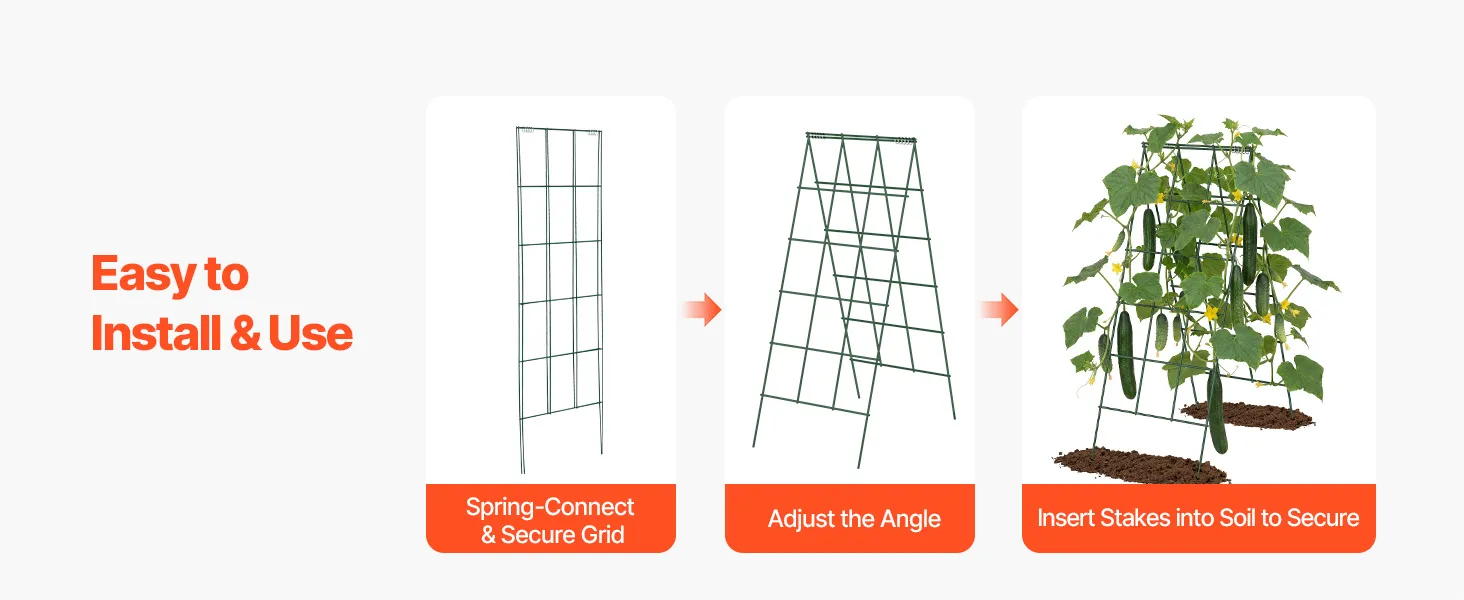 Easy to Install & Use

Spring-Connect & Secure Grid

Adjust the Angle

Insert Stakes into Soil to Secure