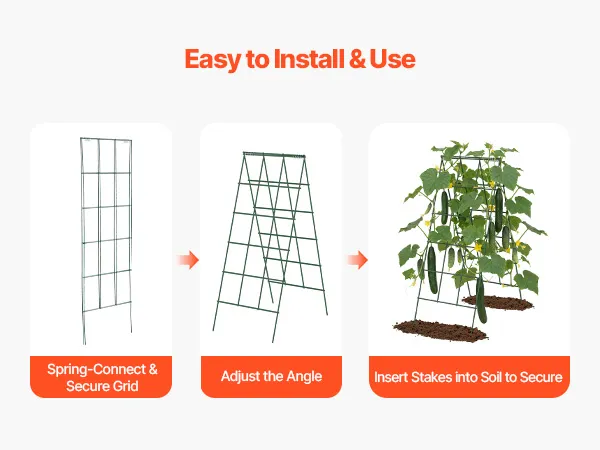 Easy to Install & Use

Spring-Connect & Secure Grid

Adjust the Angle

Insert Stakes into Soil to Secure