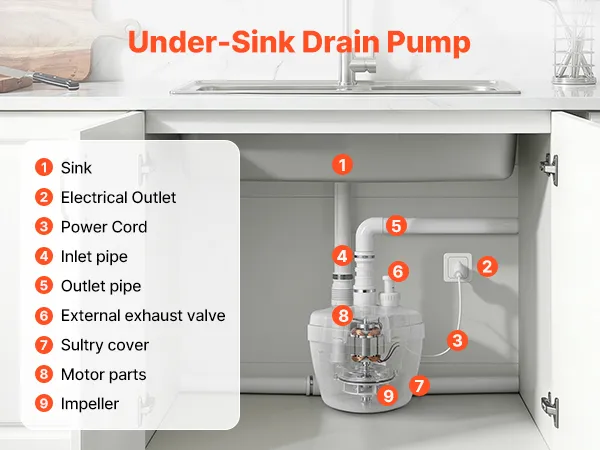 Under-Sink Drain Pump

1 Sink
2 Electrical Outlet
3 Power Cord
4 Inlet pipe
5 Outlet pipe
6 External exhaust valve
7 Sultry cover
8 Motor parts
9 Impeller

1
5
4
6
2
8
3
7
9