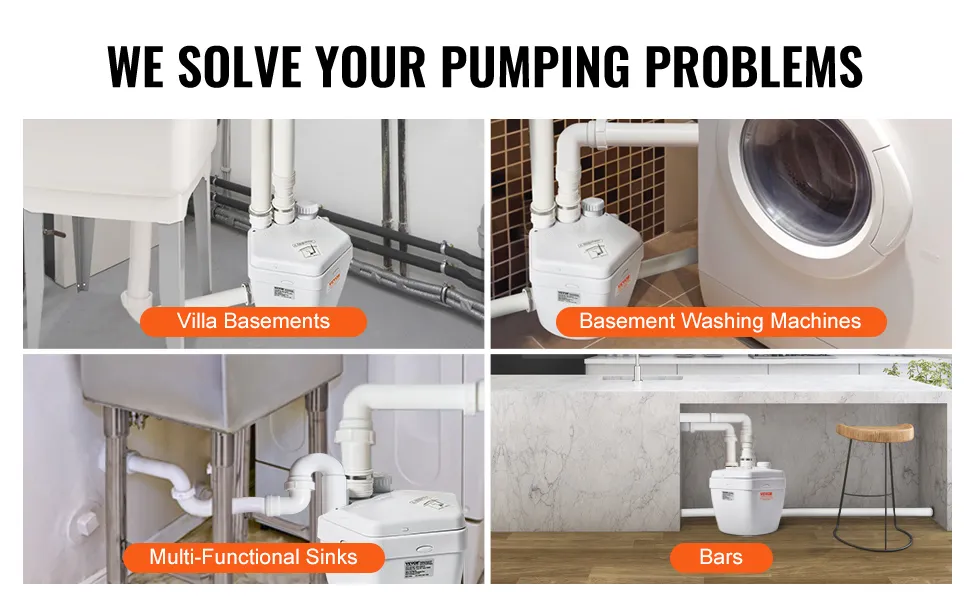 WE SOLVE YOUR PUMPING PROBLEMS

Villa Basements

Basement Washing Machines

Multi-Functional Sinks

Bars