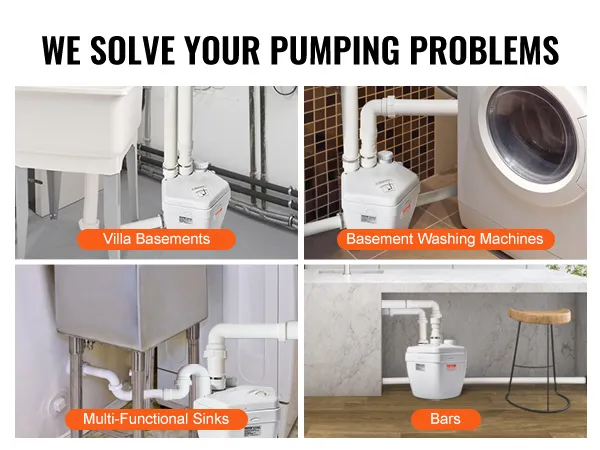 WE SOLVE YOUR PUMPING PROBLEMS

Villa Basements

Basement Washing Machines

Multi-Functional Sinks

Bars