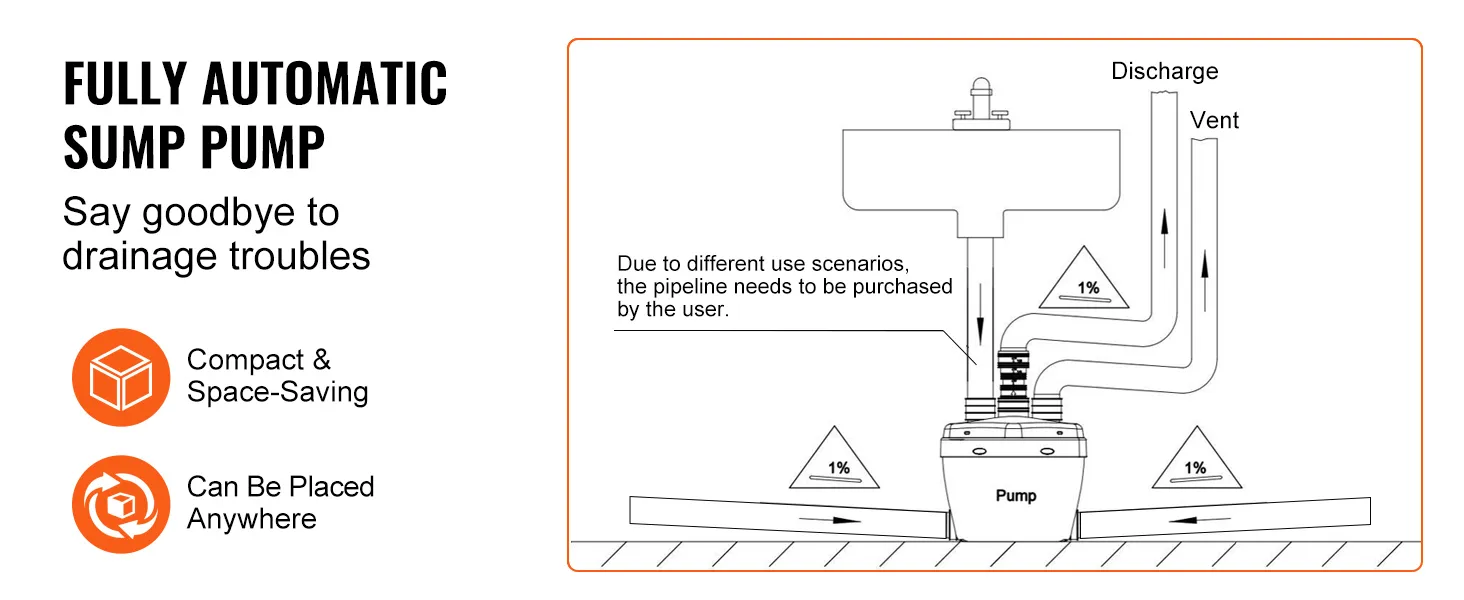 FULLY AUTOMATIC SUMP PUMP

Say goodbye to drainage troubles

Compact & Space-Saving

Can Be Placed Anywhere

Discharge

Vent

Due to different use scenarios, the pipeline needs to be purchased by the user.

1%

1%

1%

Pump