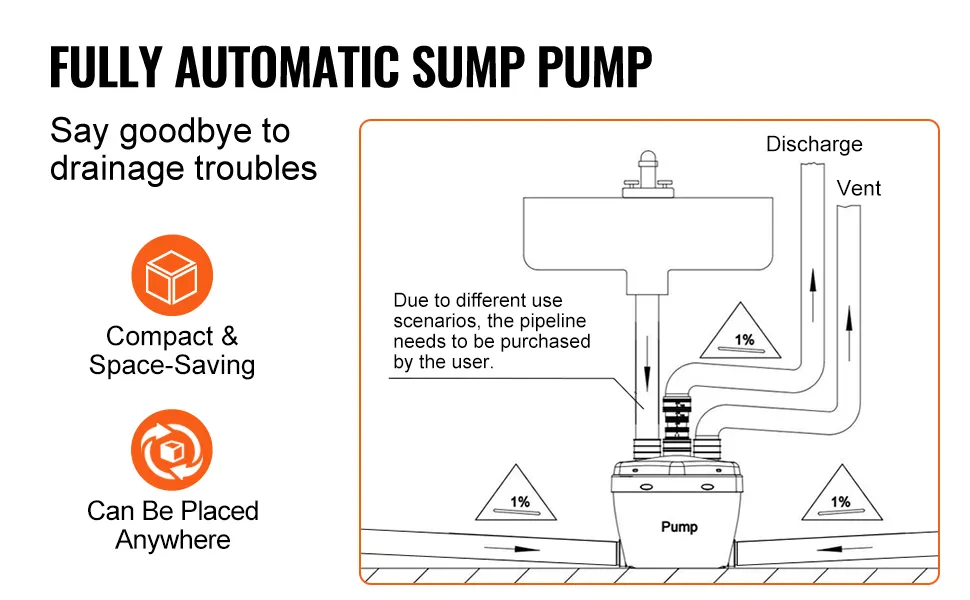 FULLY AUTOMATIC SUMP PUMP

Say goodbye to drainage troubles

Compact & Space-Saving

Can Be Placed Anywhere

Discharge

Vent

Due to different use scenarios, the pipeline needs to be purchased by the user.

1%

1%

1%

Pump