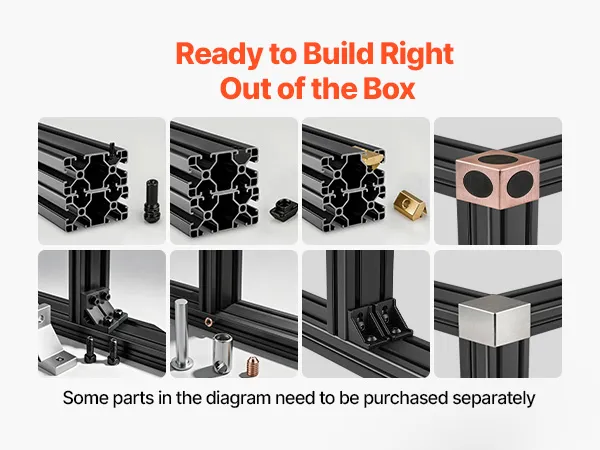 Ready to Build Right
Out of the Box

Some parts in the diagram need to be purchased separately