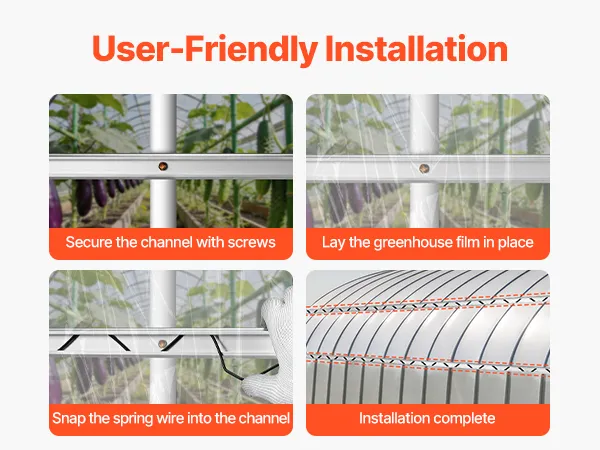 User-Friendly Installation

Secure the channel with screws

Lay the greenhouse film in place

Snap the spring wire into the channel

Installation complete