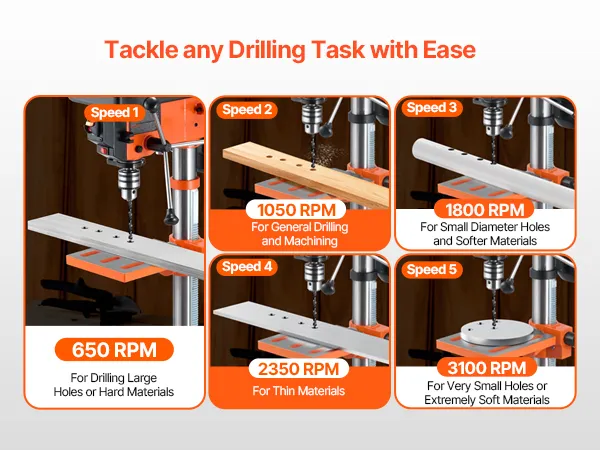 Tackle any Drilling Task with Ease

Speed 1

650 RPM

For Drilling Large Holes or Hard Materials

Speed 2

1050 RPM

For General Drilling and Machining

Speed 3

1800 RPM

For Small Diameter Holes and Softer Materials

Speed 4

2350 RPM

For Thin Materials

Speed 5

3100 RPM

For Very Small Holes or Extremely Soft Materials