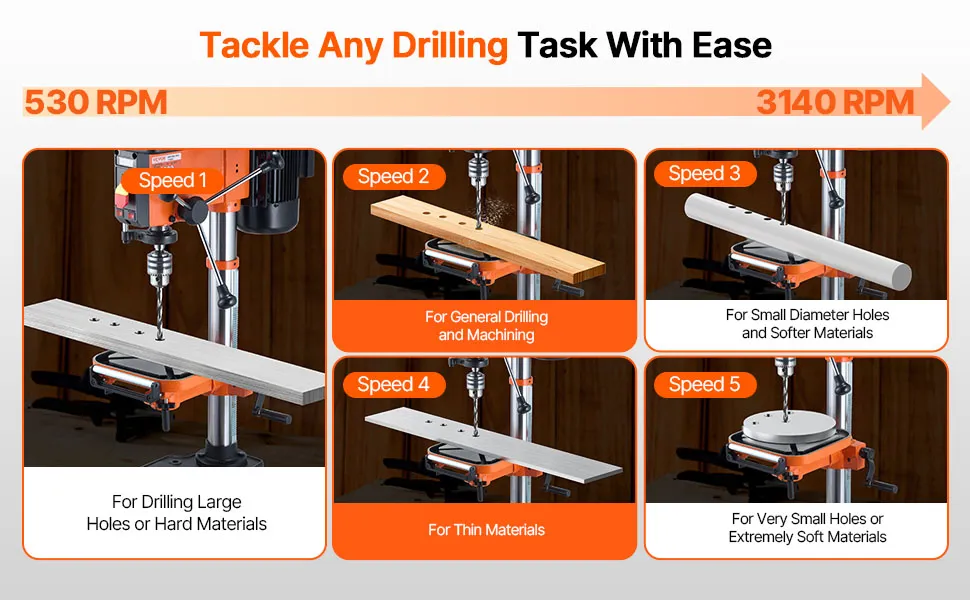 Tackle Any Drilling Task With Ease

530 RPM

3140 RPM

Speed 1

For Drilling Large Holes or Hard Materials

Speed 2

For General Drilling and Machining

Speed 3

For Small Diameter Holes and Softer Materials

Speed 4

For Thin Materials

Speed 5

For Very Small Holes or Extremely Soft Materials