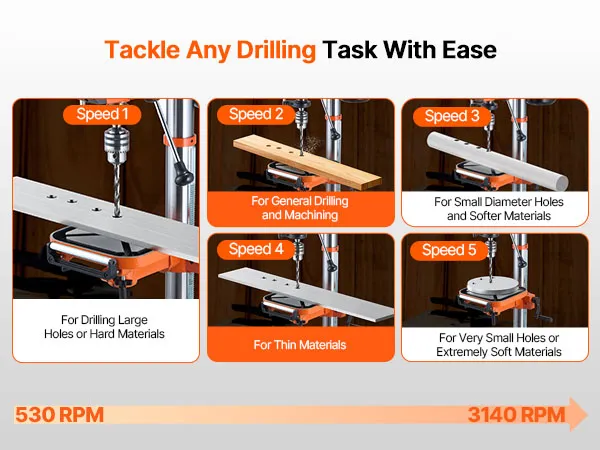 Tackle Any Drilling Task With Ease

Speed 1

For Drilling Large Holes or Hard Materials

Speed 2

For General Drilling and Machining

Speed 3

For Small Diameter Holes and Softer Materials

Speed 4

For Thin Materials

Speed 5

For Very Small Holes or Extremely Soft Materials

530 RPM

3140 RPM