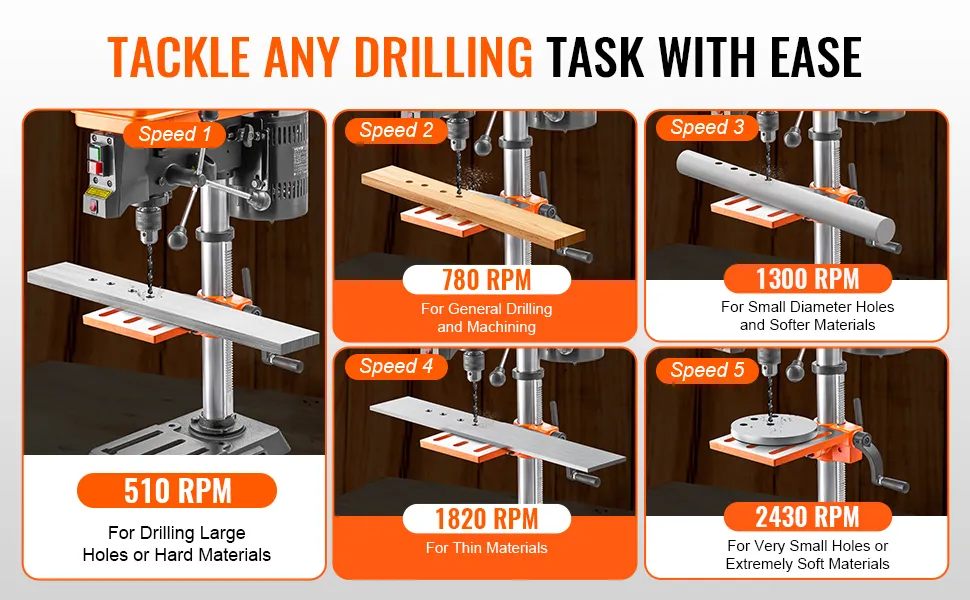 TACKLE ANY DRILLING TASK WITH EASE

Speed 1

510 RPM

For Drilling Large Holes or Hard Materials

Speed 2

780 RPM

For General Drilling and Machining

Speed 3

1300 RPM

For Small Diameter Holes and Softer Materials

Speed 4

1820 RPM

For Thin Materials

Speed 5

2430 RPM

For Very Small Holes or Extremely Soft Materials