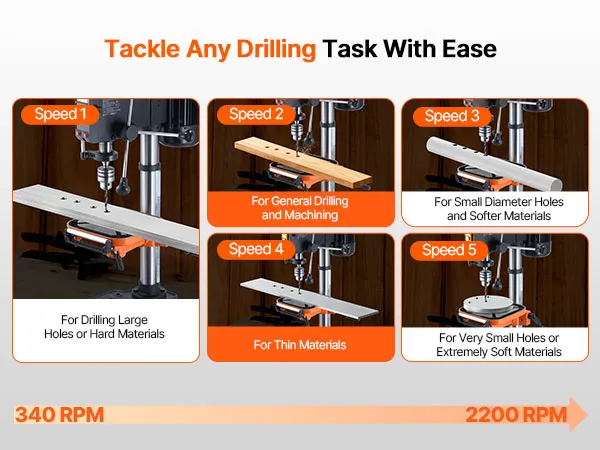 Tackle Any Drilling Task With Ease

Speed 1

For Drilling Large Holes or Hard Materials

Speed 2

For General Drilling and Machining

Speed 3

For Small Diameter Holes and Softer Materials

Speed 4

For Thin Materials

Speed 5

For Very Small Holes or Extremely Soft Materials

340 RPM

2200 RPM