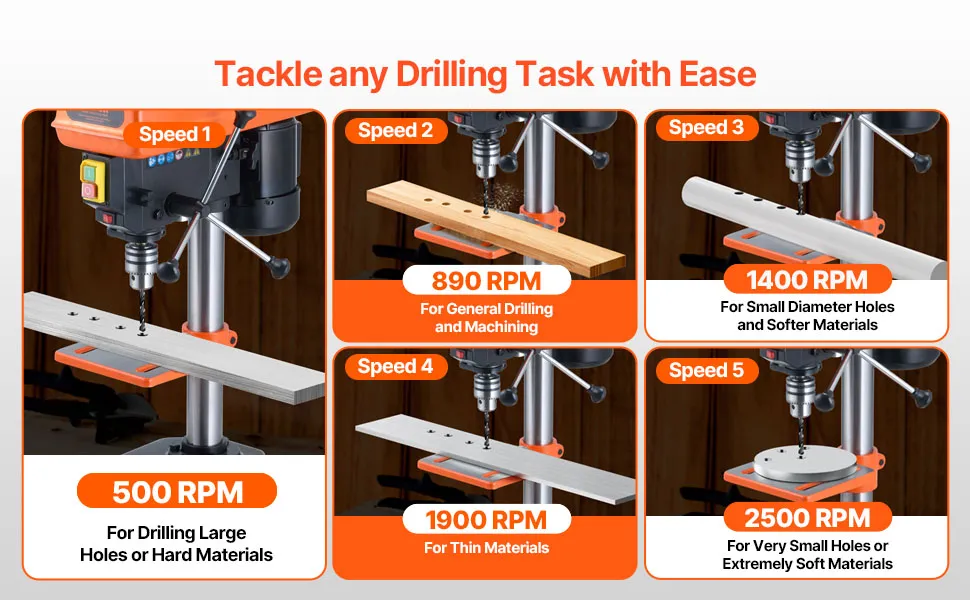 Tackle any Drilling Task with Ease

Speed 1

500 RPM

For Drilling Large Holes or Hard Materials

Speed 2

890 RPM

For General Drilling and Machining

Speed 3

1400 RPM

For Small Diameter Holes and Softer Materials

Speed 4

1900 RPM

For Thin Materials

Speed 5

2500 RPM

For Very Small Holes or Extremely Soft Materials