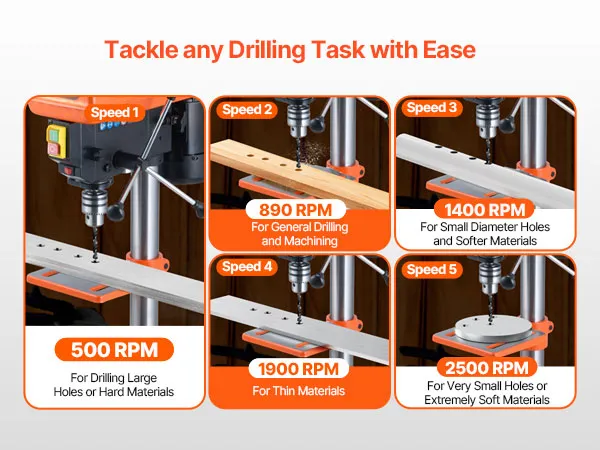 Tackle any Drilling Task with Ease

Speed 1

500 RPM

For Drilling Large Holes or Hard Materials

Speed 2

890 RPM

For General Drilling and Machining

Speed 3

1400 RPM

For Small Diameter Holes and Softer Materials

Speed 4

1900 RPM

For Thin Materials

Speed 5

2500 RPM

For Very Small Holes or Extremely Soft Materials