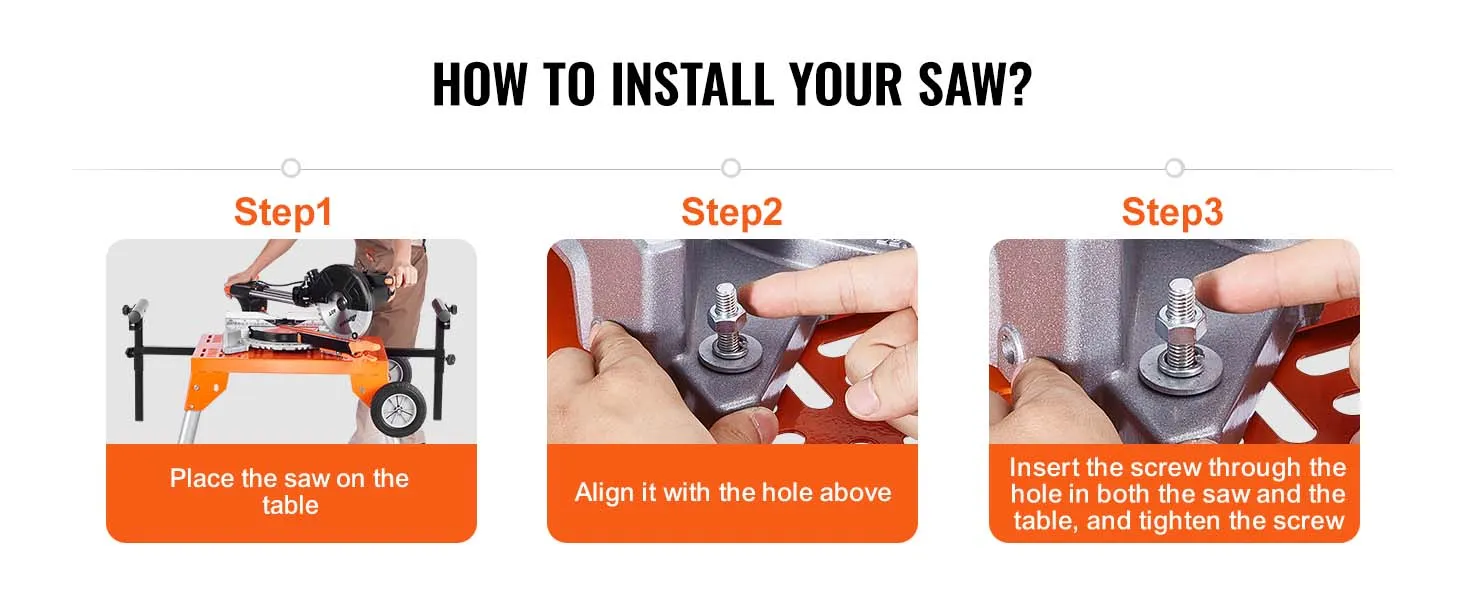 HOW TO INSTALL YOUR SAW?

Step1

Place the saw on the table

Step2

Align it with the hole above

Step3

Insert the screw through the hole in both the saw and the table, and tighten the screw