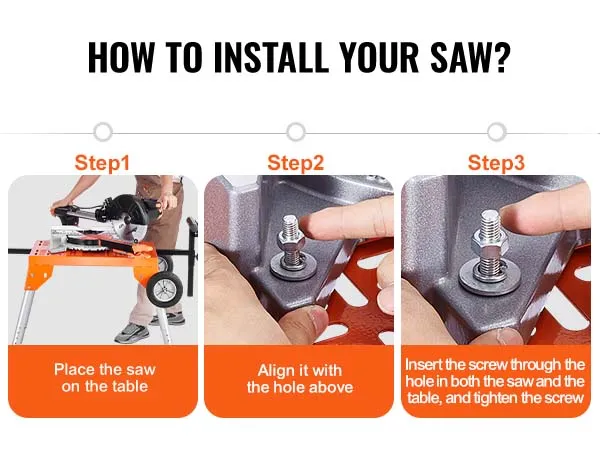 HOW TO INSTALL YOUR SAW?

Step1

Place the saw on the table

Step2

Align it with the hole above

Step3

Insert the screw through the hole in both the saw and the table, and tighten the screw