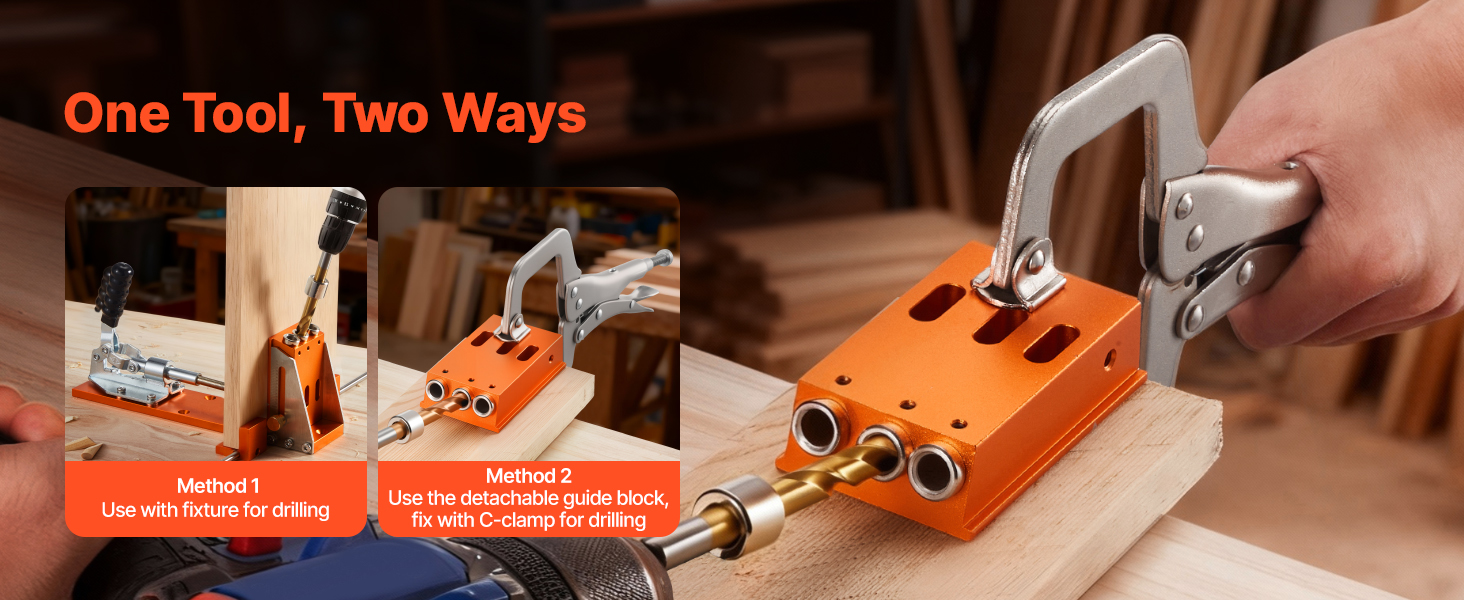 One Tool, Two Ways

Method 1
Use with fixture for drilling

Method 2
Use the detachable guide block, fix with C-clamp for drilling