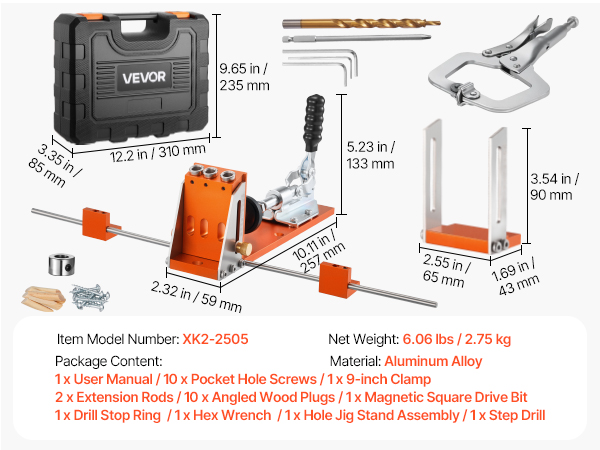 VEVOR

9.65 in / 235 mm

3.35 in / 85 mm

12.2 in / 310 mm

5.23 in / 133 mm

3.54 in / 90 mm

10.11 in / 257 mm

2.32 in / 59 mm

2.55 in / 65 mm

1.69 in / 43 mm

Item Model Number: XK2-2505

Net Weight: 6.06 lbs / 2.75 kg

Package Content:

Material: Aluminum Alloy

1 x User Manual / 10 x Pocket Hole Screws / 1 x 9-inch Clamp
2 x Extension Rods / 10 x Angled Wood Plugs / 1 x Magnetic Square Drive Bit
1 x Drill Stop Ring / 1 x Hex Wrench / 1 x Hole Jig Stand Assembly / 1 x Step Drill