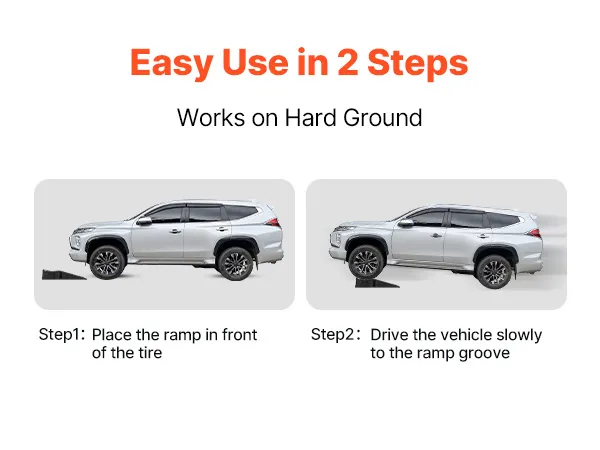 Easy Use in 2 Steps

Works on Hard Ground

Step1: Place the ramp in front of the tire

Step2: Drive the vehicle slowly to the ramp groove