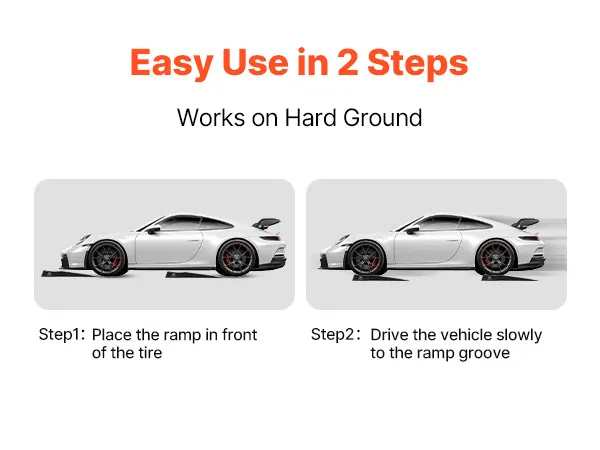 Easy Use in 2 Steps

Works on Hard Ground

Step1: Place the ramp in front of the tire

Step2: Drive the vehicle slowly to the ramp groove