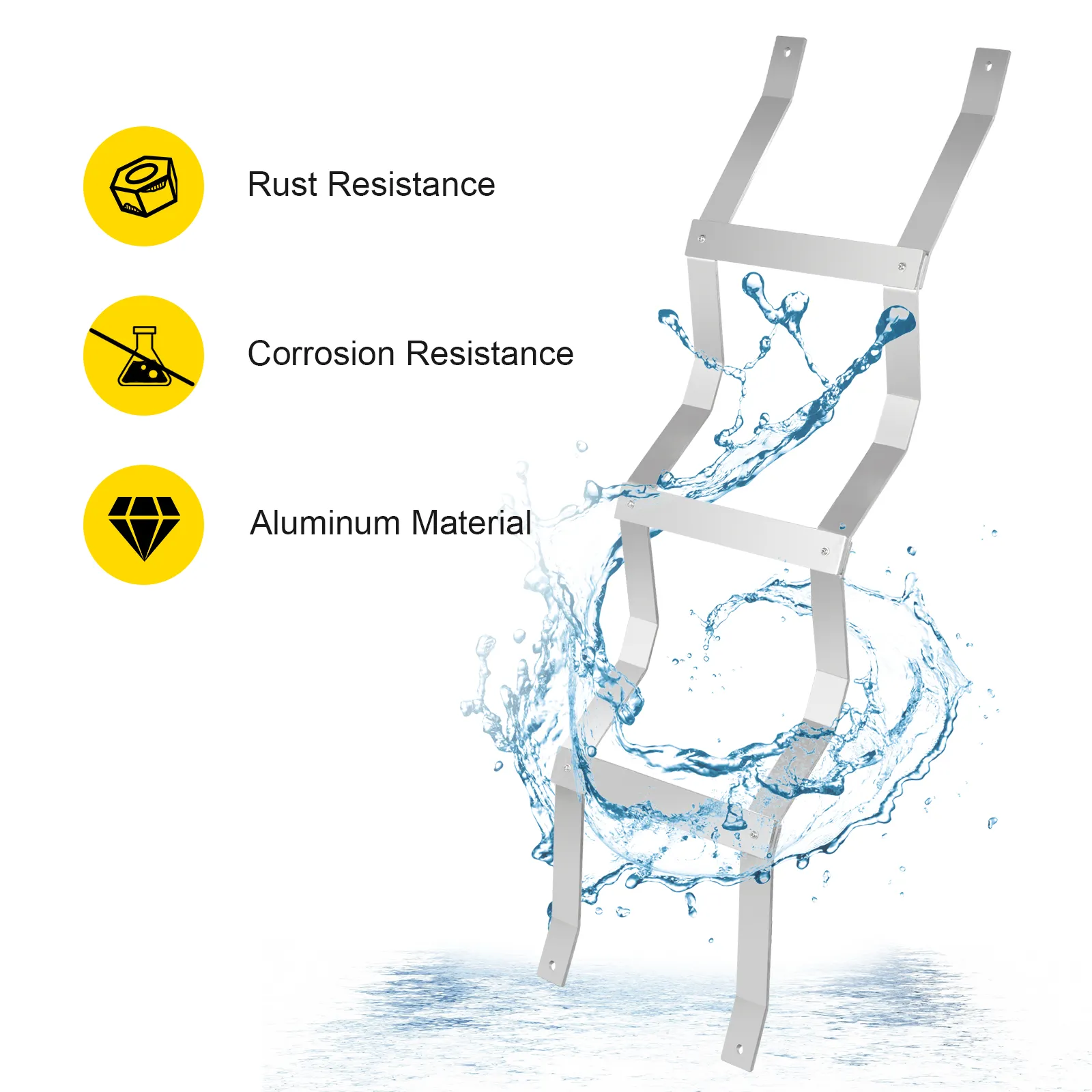 Rust Resistance

Corrosion Resistance

Aluminum Material